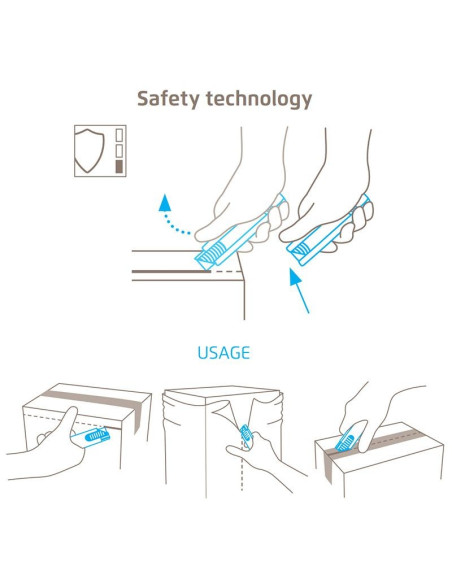 Safety technology

USAGE